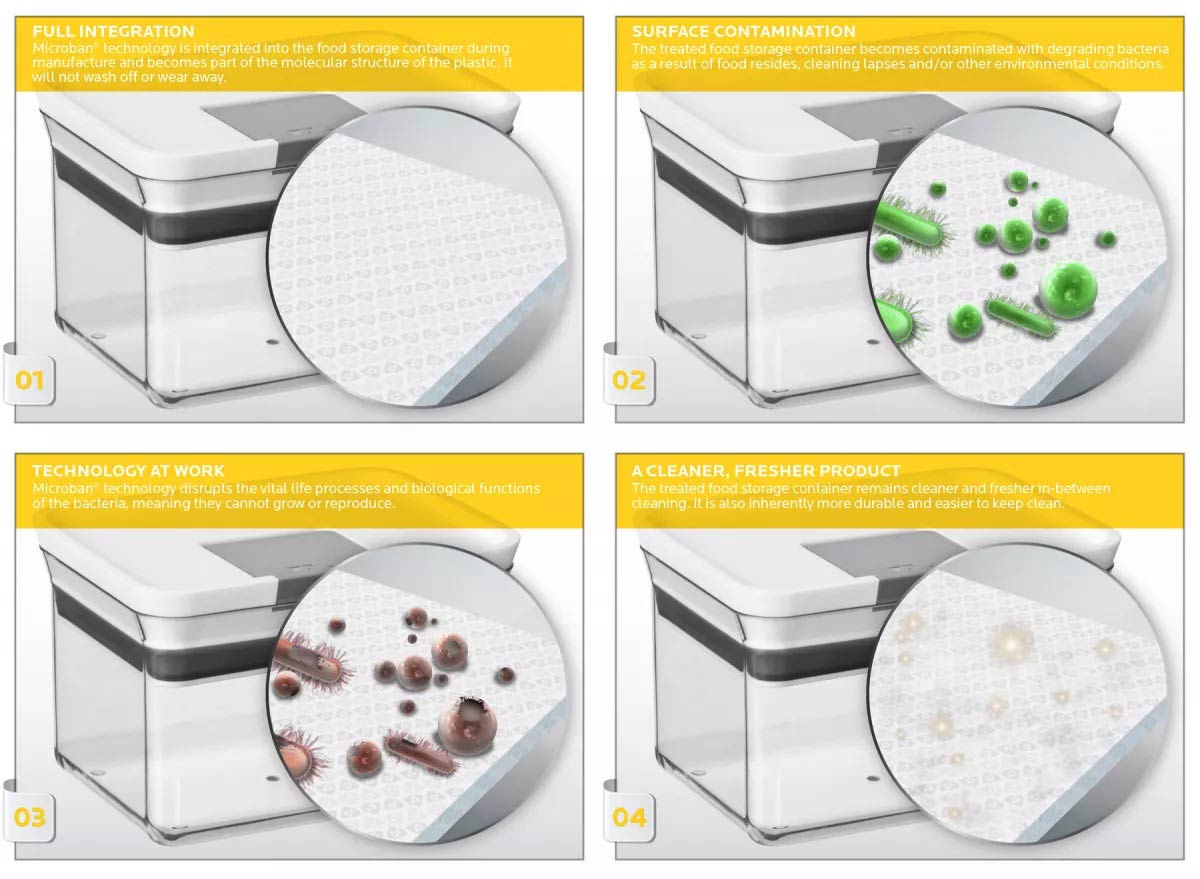 FULL INTEGRATION
Microban® technology is integrated into the food storage container during manufacture and becomes part of the molecular structure of the plastic. It will not wash off or wear away.

01

SURFACE CONTAMINATION
The treated food storage container becomes contaminated with degrading bacteria as a result of food resides, cleaning lapses and/or other environmental conditions.

02

TECHNOLOGY AT WORK
Microban® technology disrupts the vital life processes and biological functions of the bacteria, meaning they cannot grow or reproduce.

03

A CLEANER, FRESHER PRODUCT
The treated food storage container remains cleaner and fresher in-between cleaning. It is also inherently more durable and easier to keep clean.

04