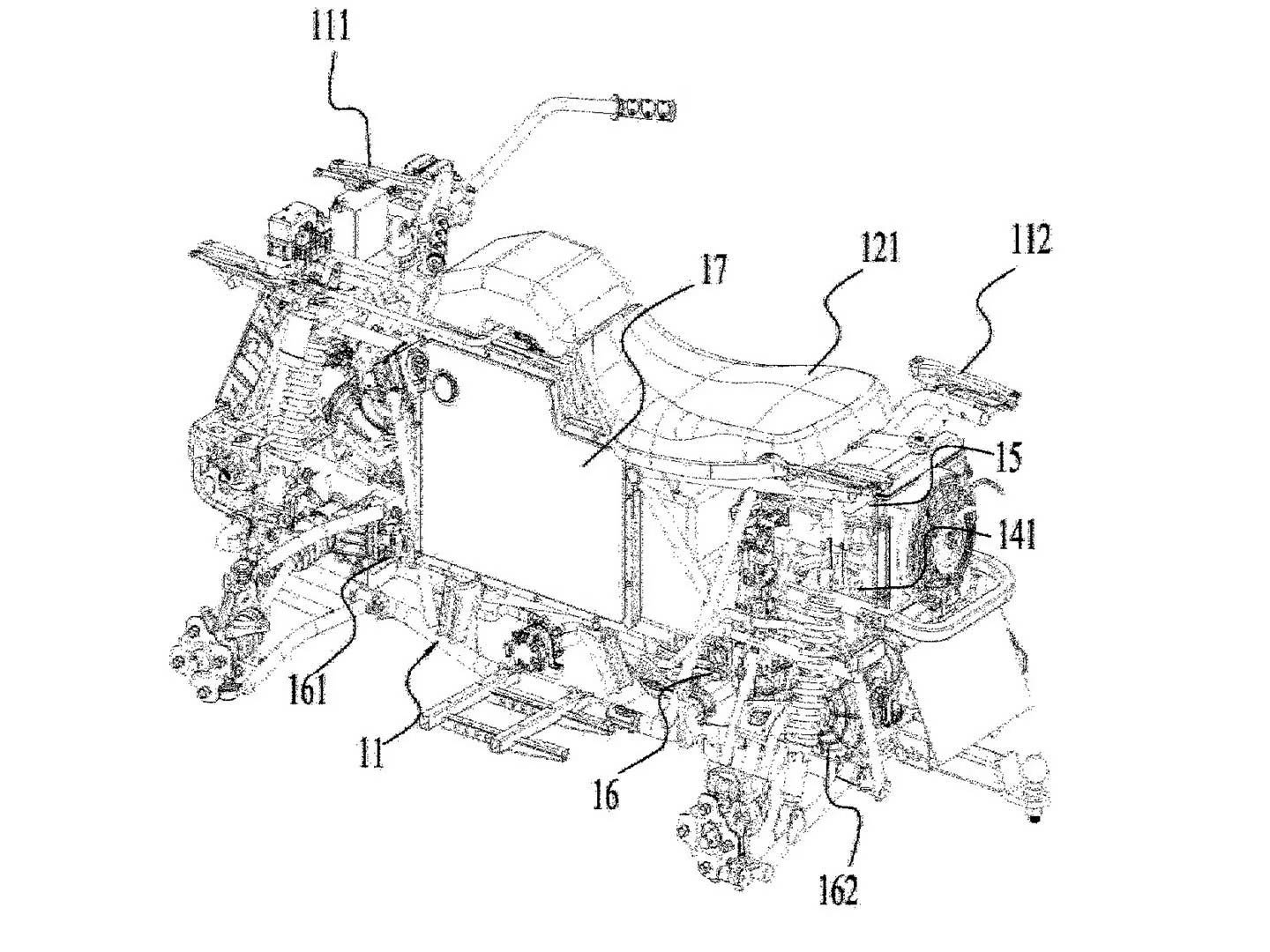 111
17
121
112
15
141
161
11
16
162