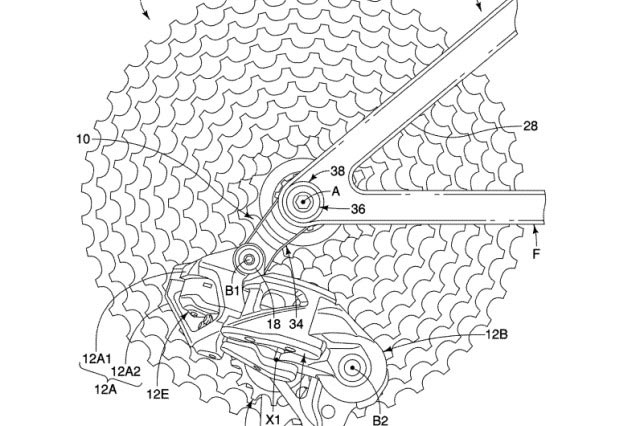 28
10
38
A
36
F
B1
18
34
12B
12A1
12A2
12A
12E
X1
B2